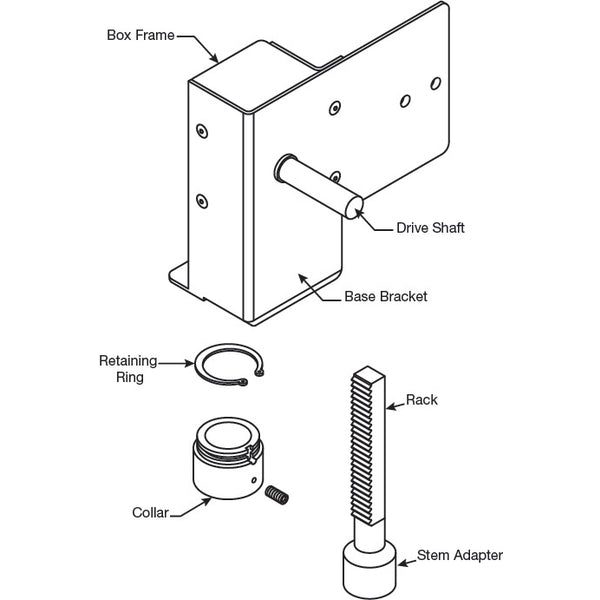 Box Frame

Drive Shaft

Base Bracket

Retaining Ring

Rack

Collar

Stem Adapter